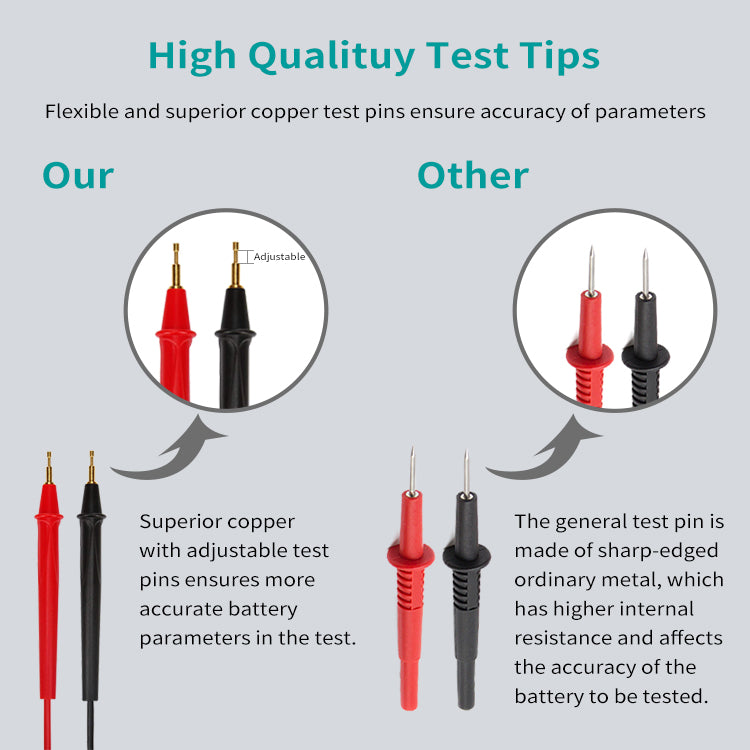 High Qualituy Test Tips

Flexible and superior copper test pins ensure accuracy of parameters

Our

Adjustable

Superior copper with adjustable test pins ensures more accurate battery parameters in the test.

Other

The general test pin is made of sharp-edged ordinary metal, which has higher internal resistance and affects the accuracy of the battery to be tested.